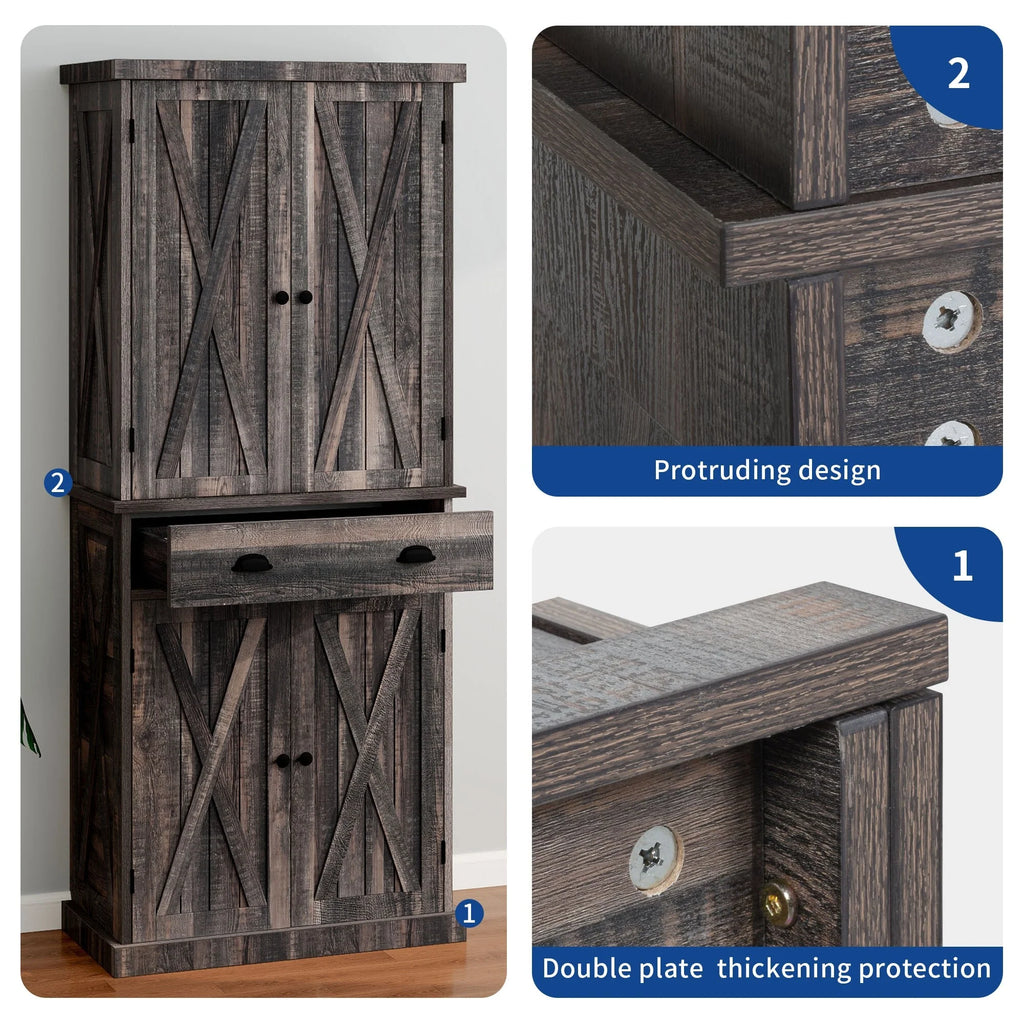 2

1

2

Protruding design

1

Double plate thickening protection