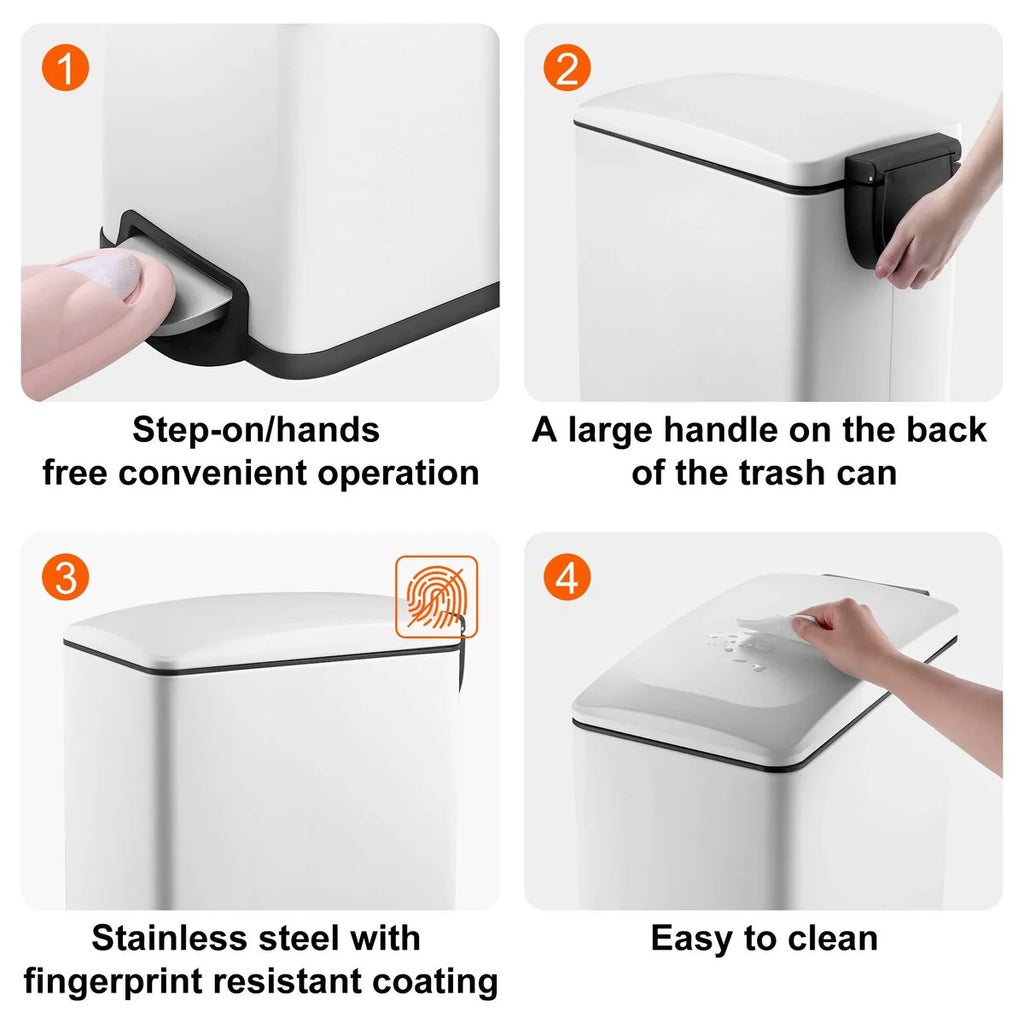 1

Step-on/hands free convenient operation

2

A large handle on the back of the trash can

3

Stainless steel with fingerprint resistant coating

4

Easy to clean