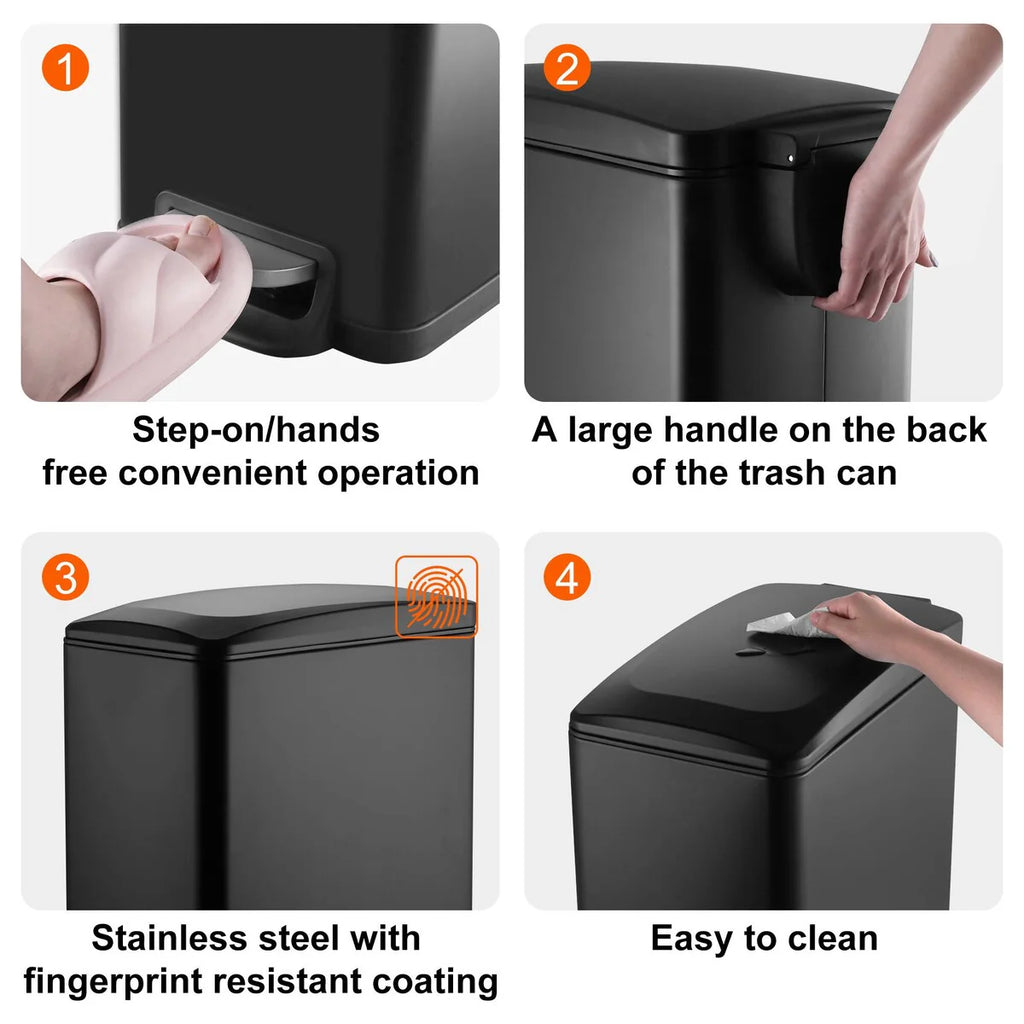 1

Step-on/hands free convenient operation

2

A large handle on the back of the trash can

3

Stainless steel with fingerprint resistant coating

4

Easy to clean