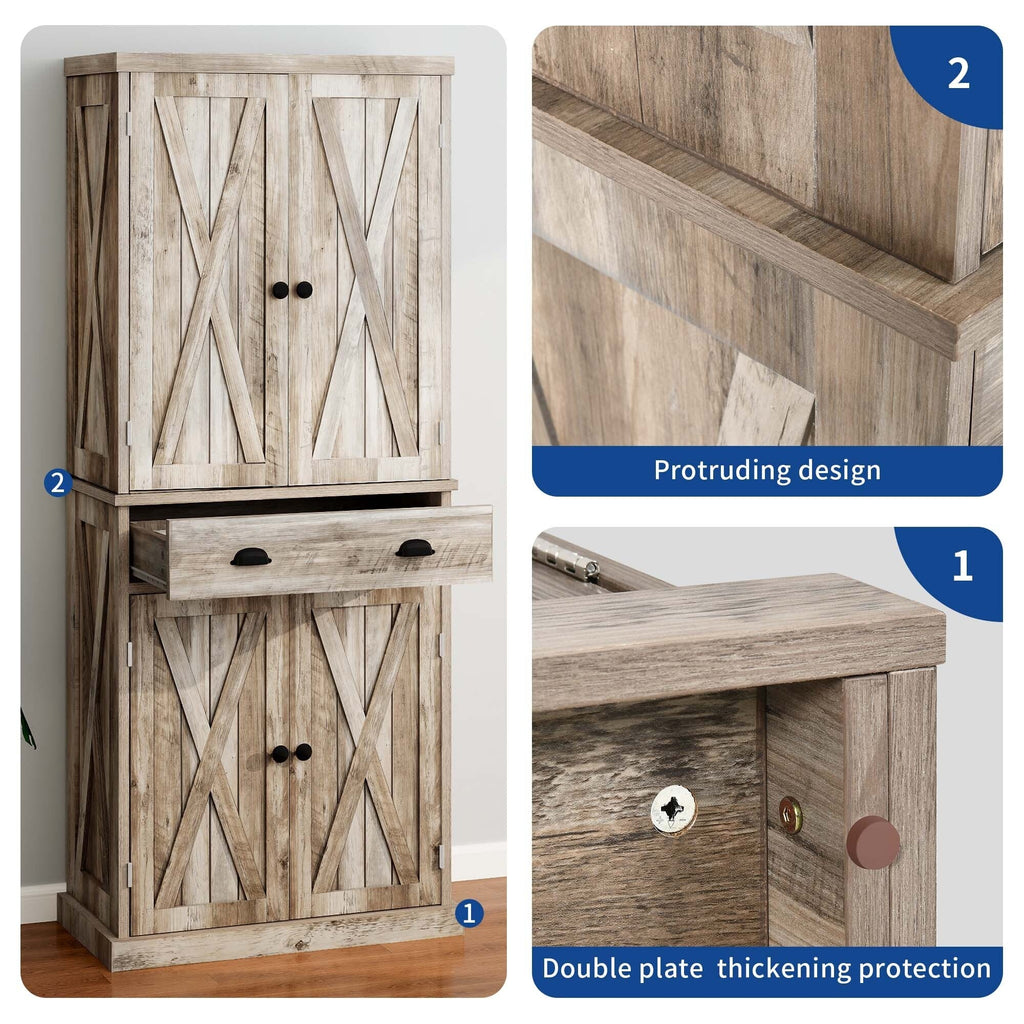 2

1

2

Protruding design

1

Double plate thickening protection