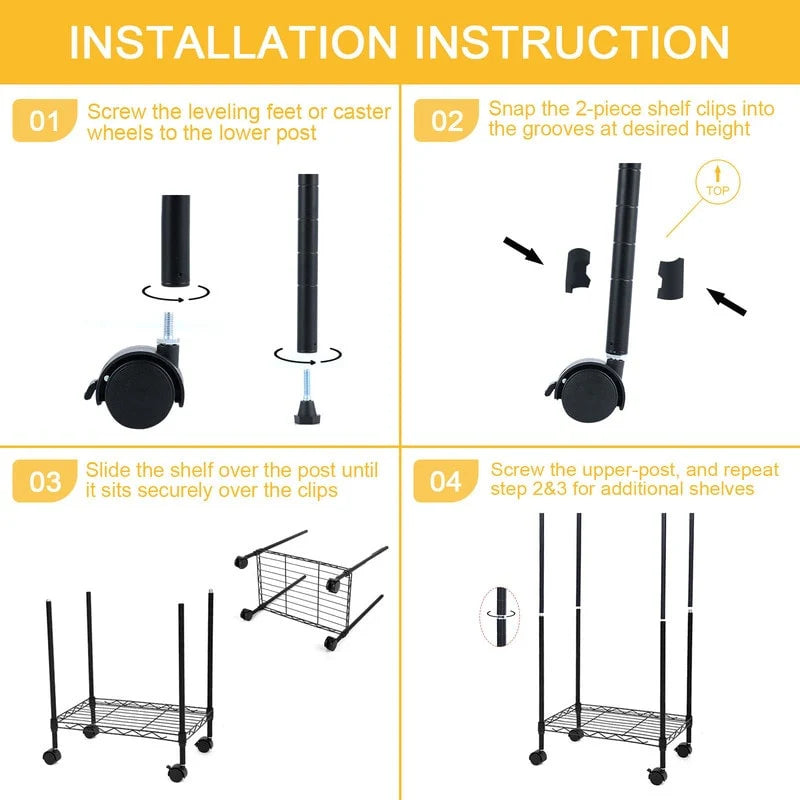 INSTALLATION INSTRUCTION

01 Screw the leveling feet or caster wheels to the lower post

02 Snap the 2-piece shelf clips into the grooves at desired height

TOP

03 Slide the shelf over the post until it sits securely over the clips

04 Screw the upper-post, and repeat step 2&3 for additional shelves