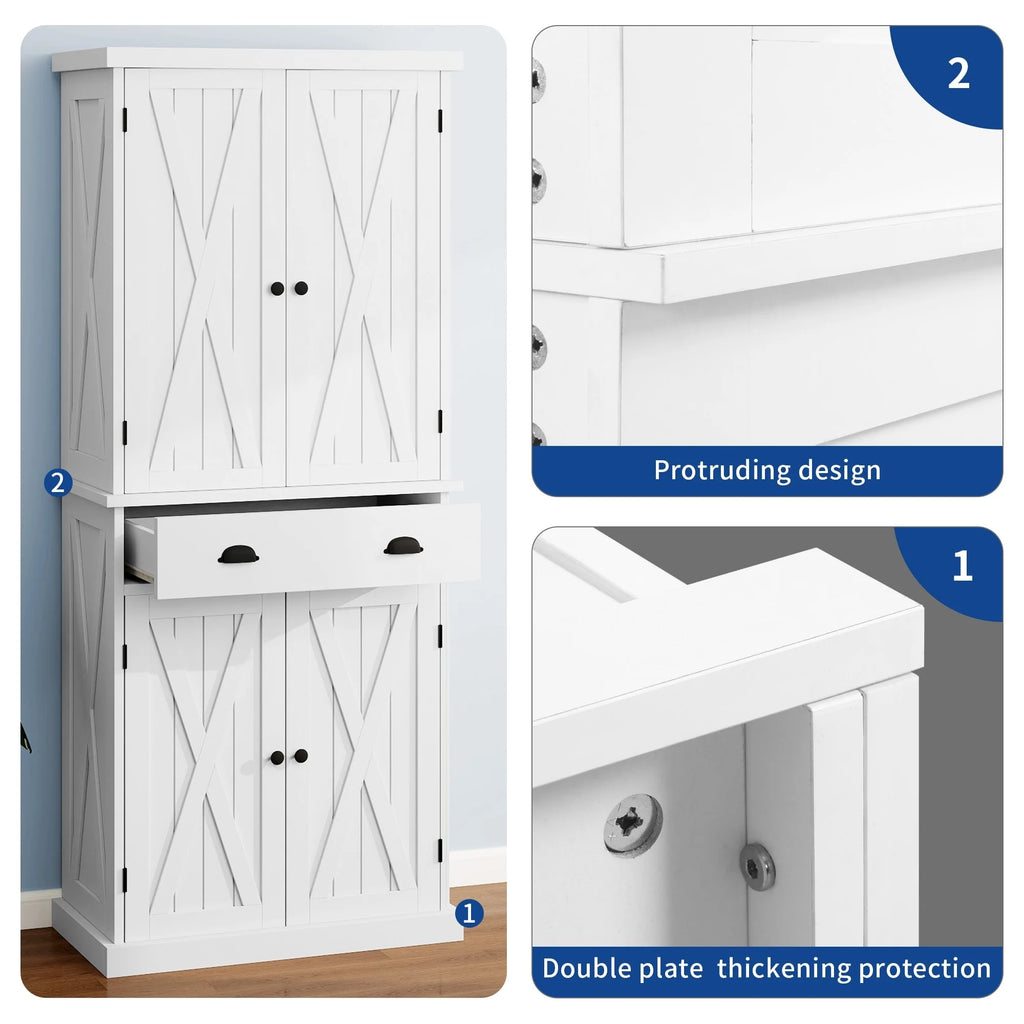 2

1

2

Protruding design

1

Double plate thickening protection